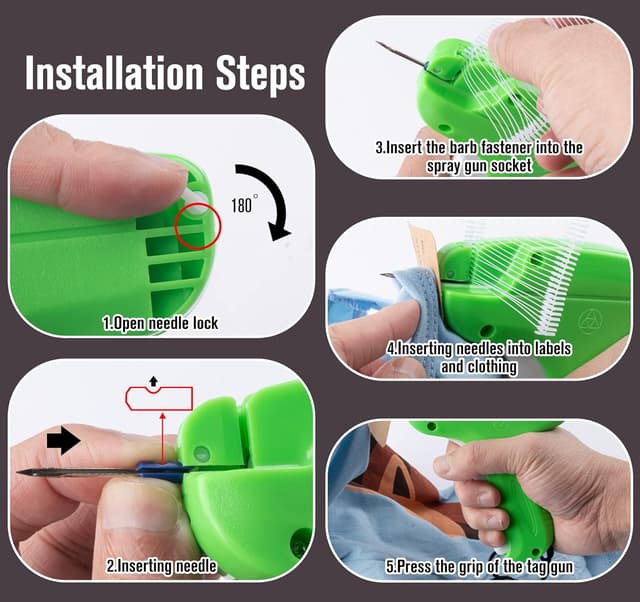 Installation Steps

180°

1.Open needle lock

2.Inserting needle

3.Insert the barb fastener into the spray gun socket

4.Inserting needles into labels and clothing

5.Press the grip of the tag gun