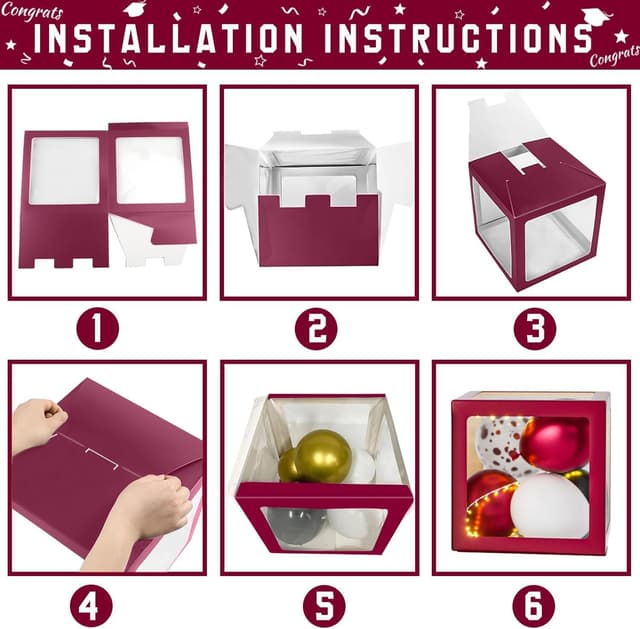 Congrats
INSTALLATION INSTRUCTIONS
Congrats

1

2

3

4

5

6