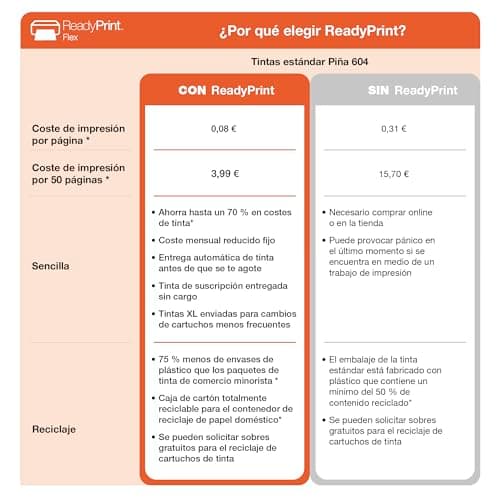 ReadyPrint. Flex

¿Por qué elegir ReadyPrint?

Tintas estándar Piña 604

| | CON ReadyPrint | SIN ReadyPrint |
|---|---|---|
| Coste de impresión por página * | 0,08 € | 0,31 € |
| Coste de impresión por 50 páginas * | 3,99 € | 15,70 € |
| Sencilla | • Ahorra hasta un 70 % en costes de tinta* • Coste mensual reducido fijo • Entrega automática de tinta antes de que se te agote • Tinta de suscripción entregada sin cargo • Tintas XL enviadas para cambios de cartuchos menos frecuentes | • Necesario comprar online o en la tienda • Puede provocar pánico en el último momento si se encuentra en medio de un trabajo de impresión |
| Reciclaje | • 75 % menos de envases de plástico que los paquetes de tinta de comercio minorista * • Caja de cartón totalmente reciclable para el contenedor de reciclaje de papel doméstico* • Se pueden solicitar sobres gratuitos para el reciclaje de cartuchos de tinta | • El embalaje de la tinta estándar está fabricado con plástico que contiene un mínimo del 50 % de contenido reciclado* • Se pueden solicitar sobres gratuitos para el reciclaje de cartuchos de tinta |