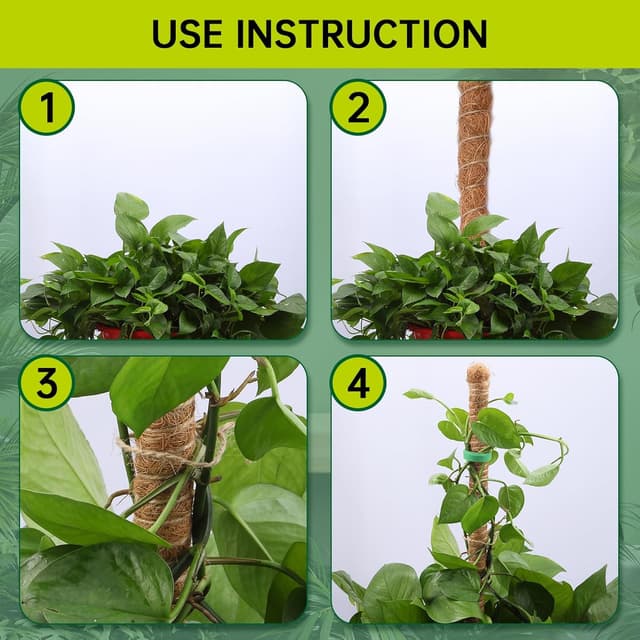 USE INSTRUCTION

1

2

3

4