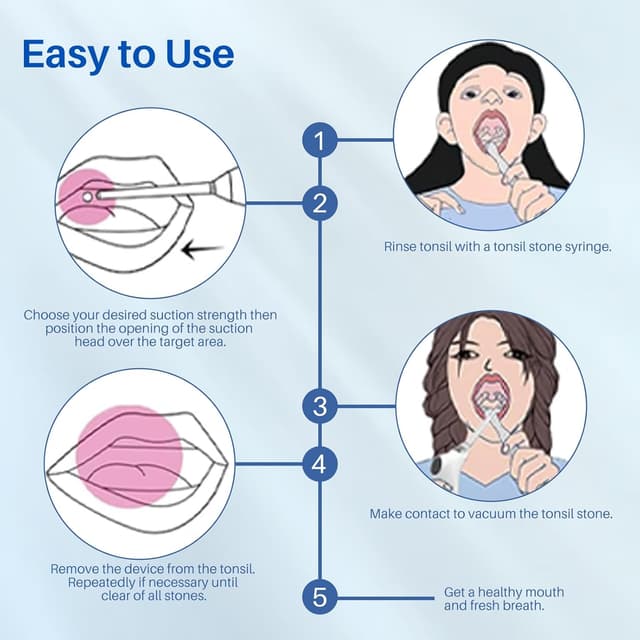 Easy to Use

1

Rinse tonsil with a tonsil stone syringe.

2

Choose your desired suction strength then position the opening of the suction head over the target area.

3

Make contact to vacuum the tonsil stone.

4

Remove the device from the tonsil. Repeatedly if necessary until clear of all stones.

5

Get a healthy mouth and fresh breath.