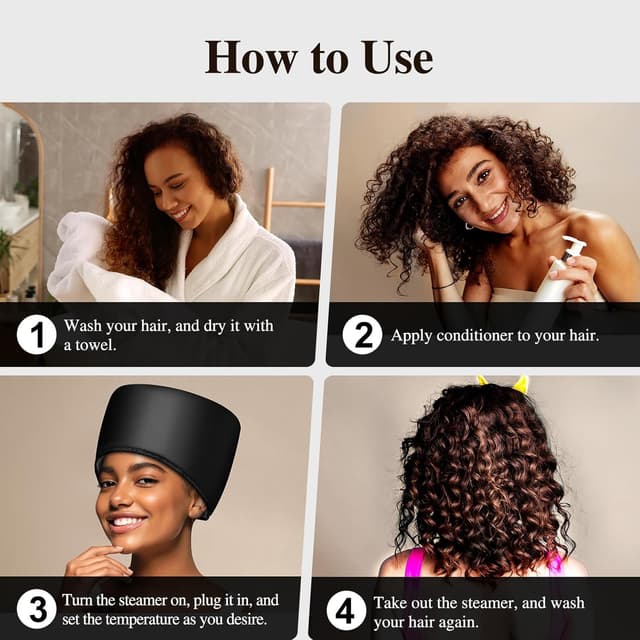 How to Use

1 Wash your hair, and dry it with a towel.

2 Apply conditioner to your hair.

3 Turn the steamer on, plug it in, and set the temperature as you desire.

4 Take out the steamer, and wash your hair again.