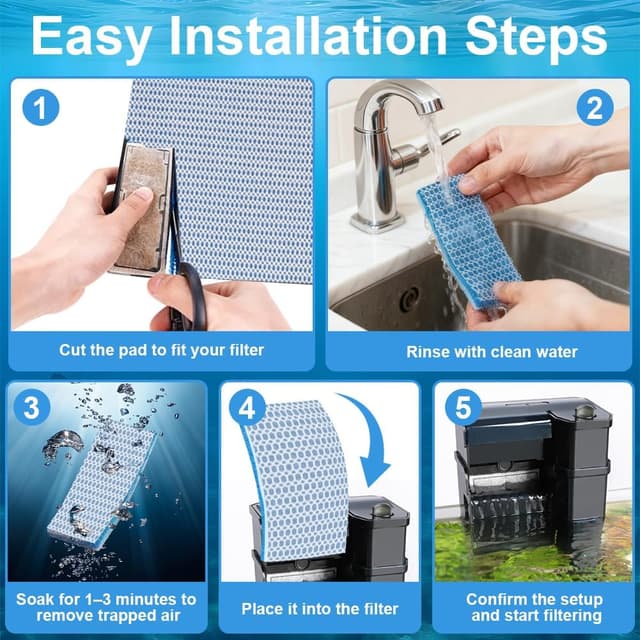 Easy Installation Steps

1

Cut the pad to fit your filter

2

Rinse with clean water

3

Soak for 1–3 minutes to remove trapped air

4

Place it into the filter

5

Confirm the setup and start filtering