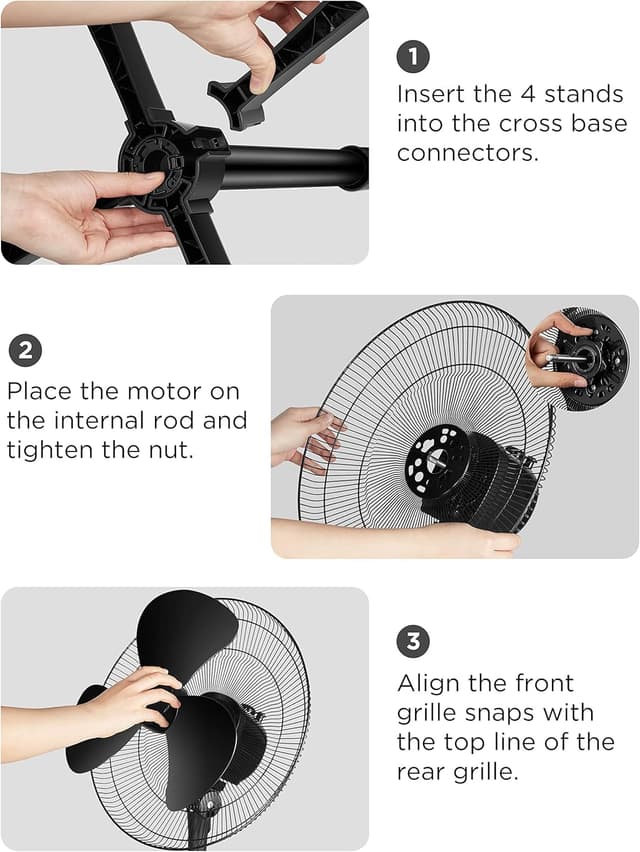 1
Insert the 4 stands into the cross base connectors.

2
Place the motor on the internal rod and tighten the nut.

3
Align the front grille snaps with the top line of the rear grille.