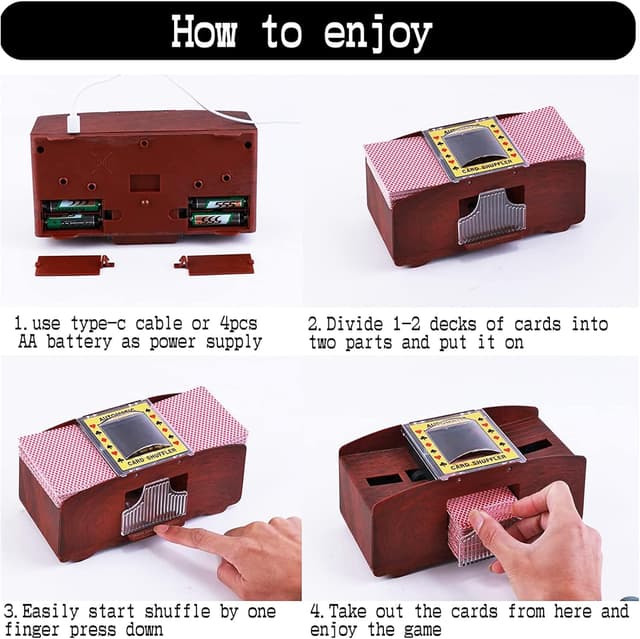 How to enjoy

AUTOMATIC
CARD SHUFFLER

1.use type-c cable or 4pcs AA battery as power supply

2.Divide 1-2 decks of cards into two parts and put it on

AUTOMATIC
CARD SHUFFLER

AUTOMATIC
CARD SHUFFLER

3.Easily start shuffle by one finger press down

4.Take out the cards from here and enjoy the game