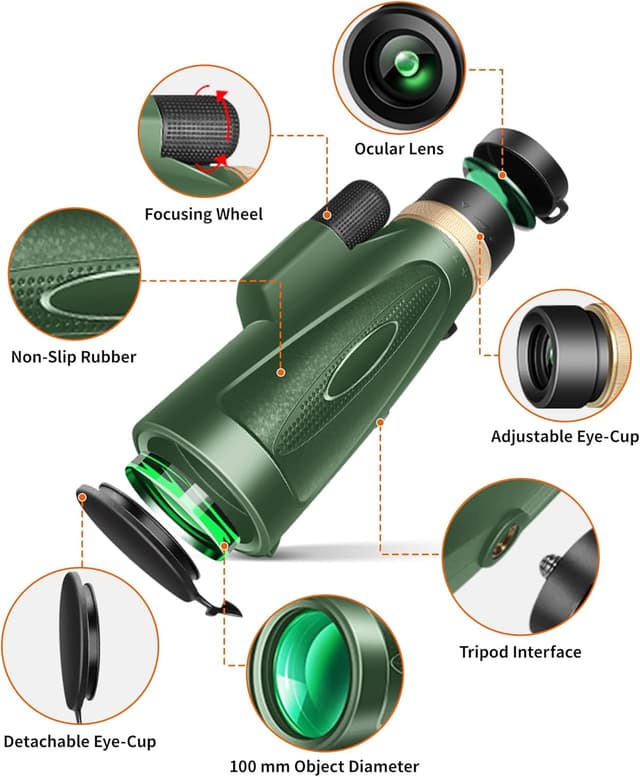 Ocular Lens

Focusing Wheel

Non-Slip Rubber

Adjustable Eye-Cup

Tripod Interface

Detachable Eye-Cup

100 mm Object Diameter