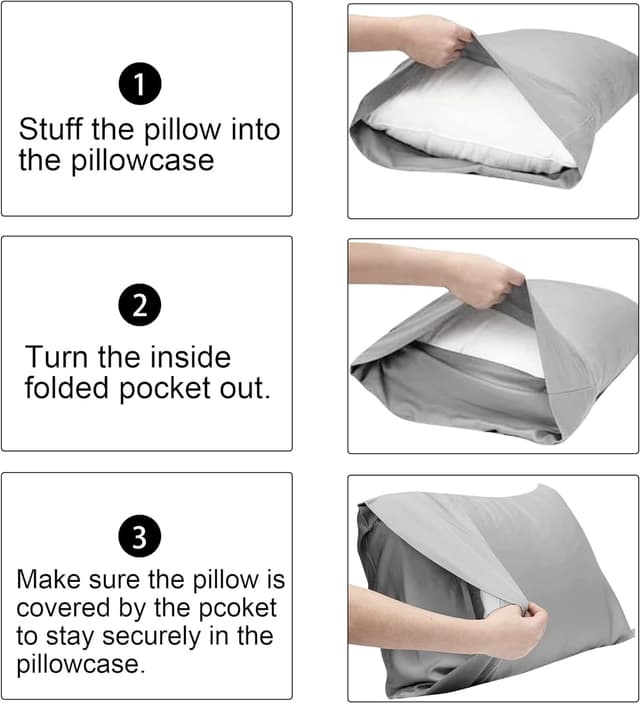 1
Stuff the pillow into the pillowcase

2
Turn the inside folded pocket out.

3
Make sure the pillow is covered by the pcoket to stay securely in the pillowcase.