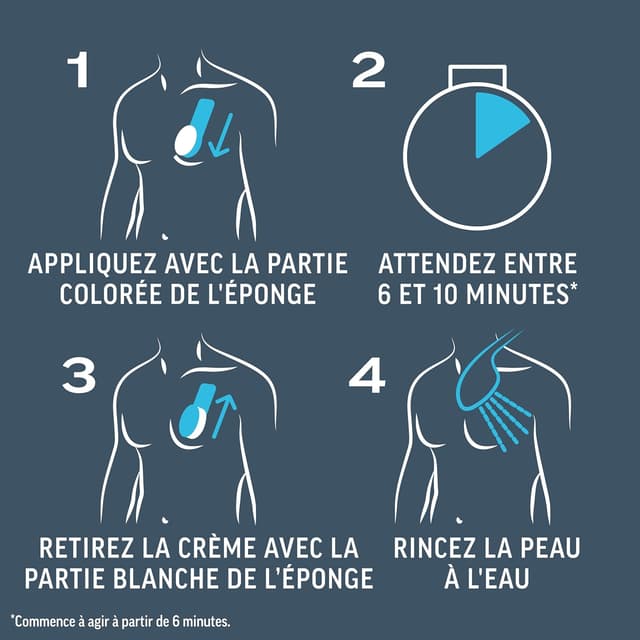 1

APPLIQUEZ AVEC LA PARTIE COLORÉE DE L'ÉPONGE

2

ATTENDEZ ENTRE 6 ET 10 MINUTES*

3

RETIREZ LA CRÈME AVEC LA PARTIE BLANCHE DE L'ÉPONGE

4

RINCEZ LA PEAU À L'EAU

*Commence à agir à partir de 6 minutes.