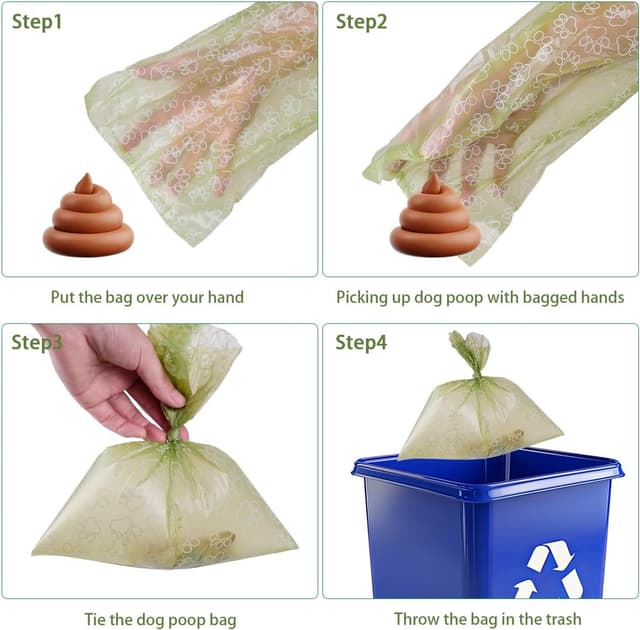 Step1

Put the bag over your hand

Step2

Picking up dog poop with bagged hands

Step3

Tie the dog poop bag

Step4

Throw the bag in the trash