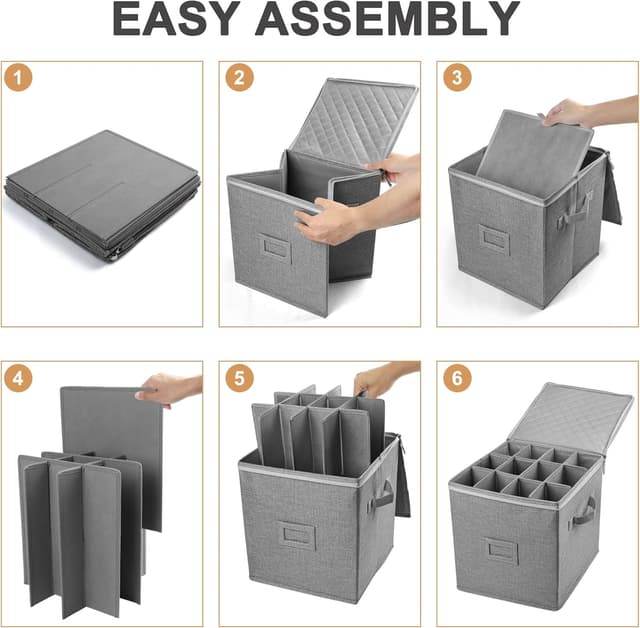 EASY ASSEMBLY

1

2

3

4

5

6