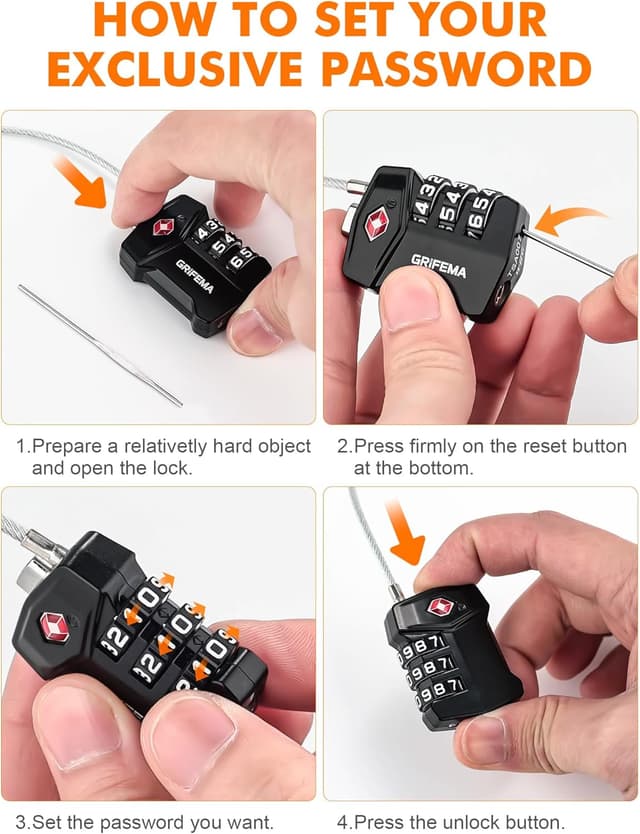 HOW TO SET YOUR EXCLUSIVE PASSWORD

GRIFEMA

GRIFEMA

TSA007

1.Prepare a relativetly hard object and open the lock.

2.Press firmly on the reset button at the bottom.

3.Set the password you want.

4.Press the unlock button.