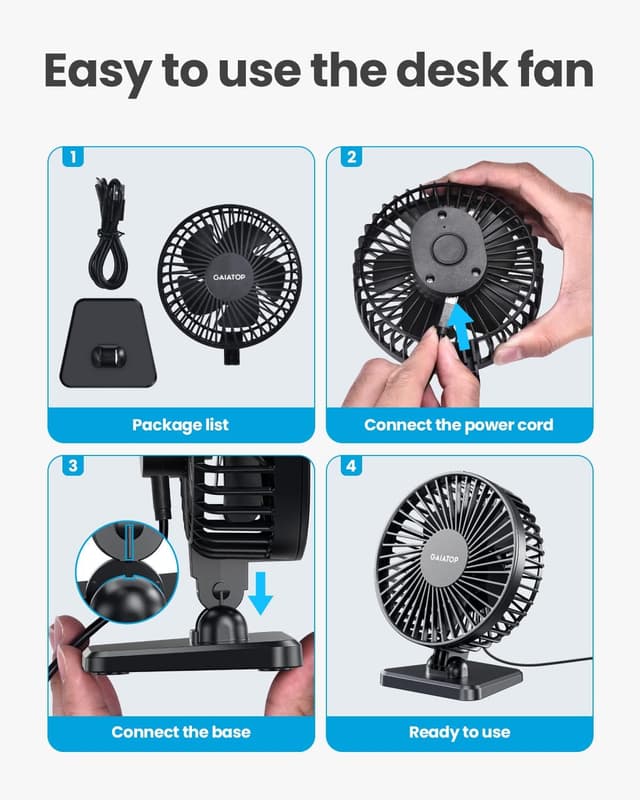 Easy to use the desk fan

1

GAIATOP

Package list

2

Connect the power cord

3

Connect the base

4

GAIATOP

Ready to use