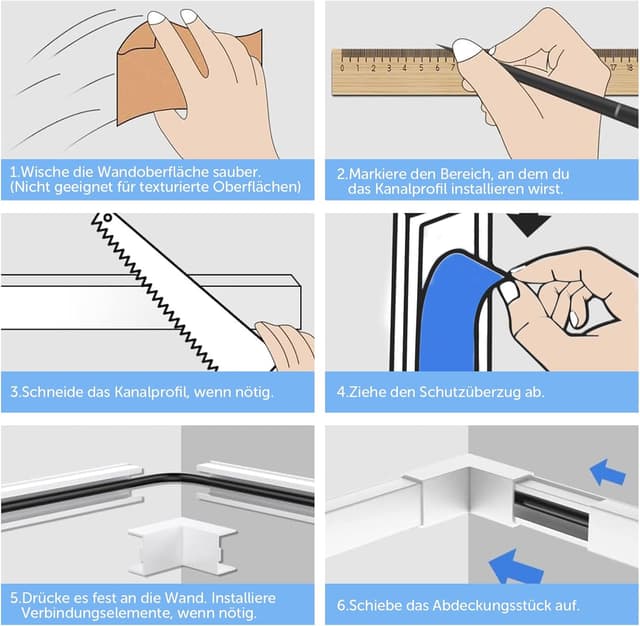 0 1 2 3 4 5 6 7 17 18

1.Wische die Wandoberfläche sauber.
(Nicht geeignet für texturierte Oberflächen)

2.Markiere den Bereich, an dem du das Kanalprofil installieren wirst.

3.Schneide das Kanalprofil, wenn nötig.

4.Ziehe den Schutzüberzug ab.

5.Drücke es fest an die Wand. Installiere Verbindungselemente, wenn nötig.

6.Schiebe das Abdeckungsstück auf.