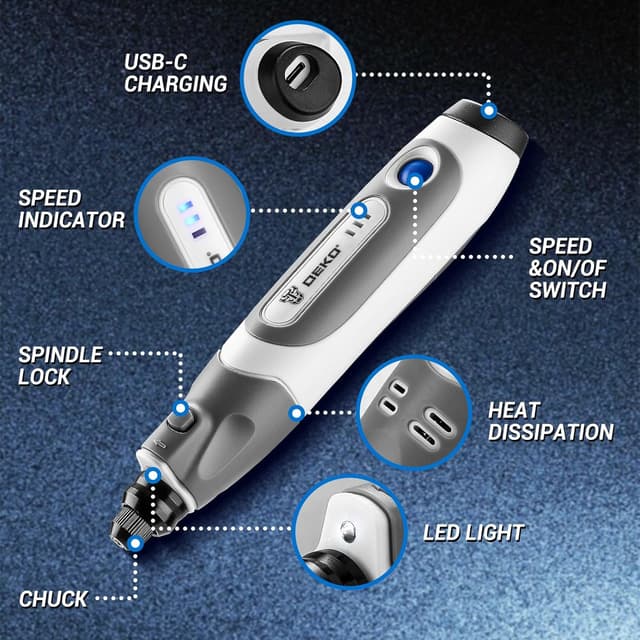 USB-C CHARGING

SPEED INDICATOR

DEKO

SPEED &ON/OF SWITCH

SPINDLE LOCK

HEAT DISSIPATION

LED LIGHT

CHUCK