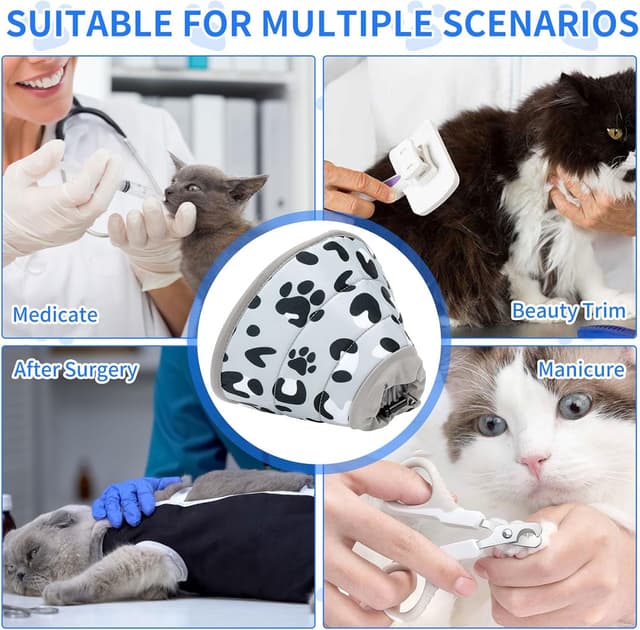 SUITABLE FOR MULTIPLE SCENARIOS

Medicate

Beauty Trim

After Surgery

Manicure