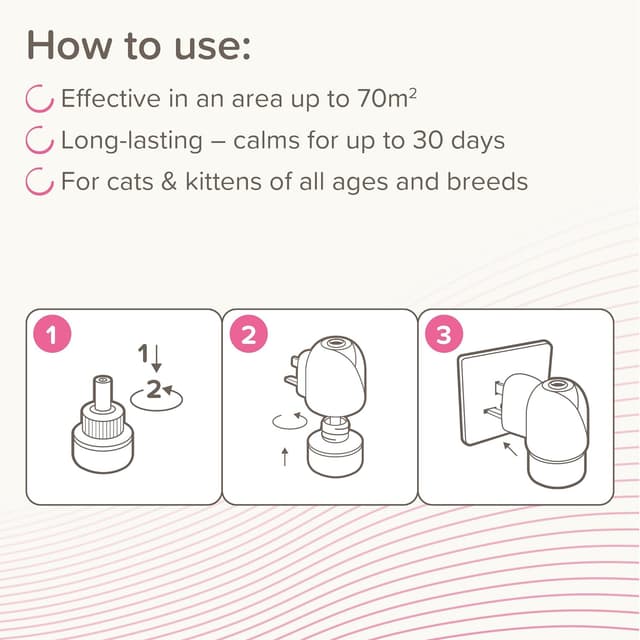 How to use:

Effective in an area up to $70m^2$

Long-lasting – calms for up to 30 days

For cats & kittens of all ages and breeds

1

1

2

2

3