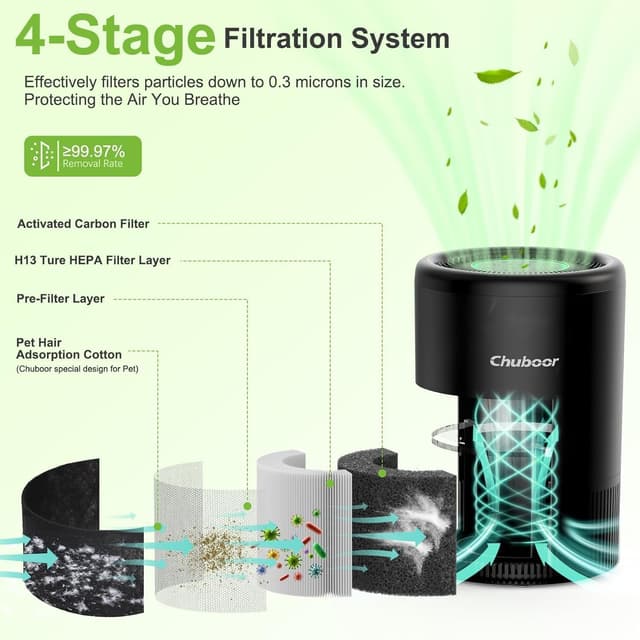 4-Stage Filtration System

Effectively filters particles down to 0.3 microns in size. Protecting the Air You Breathe

≥99.97% Removal Rate

Activated Carbon Filter

H13 Ture HEPA Filter Layer

Pre-Filter Layer

Pet Hair Adsorption Cotton
(Chuboor special design for Pet)

Chuboor