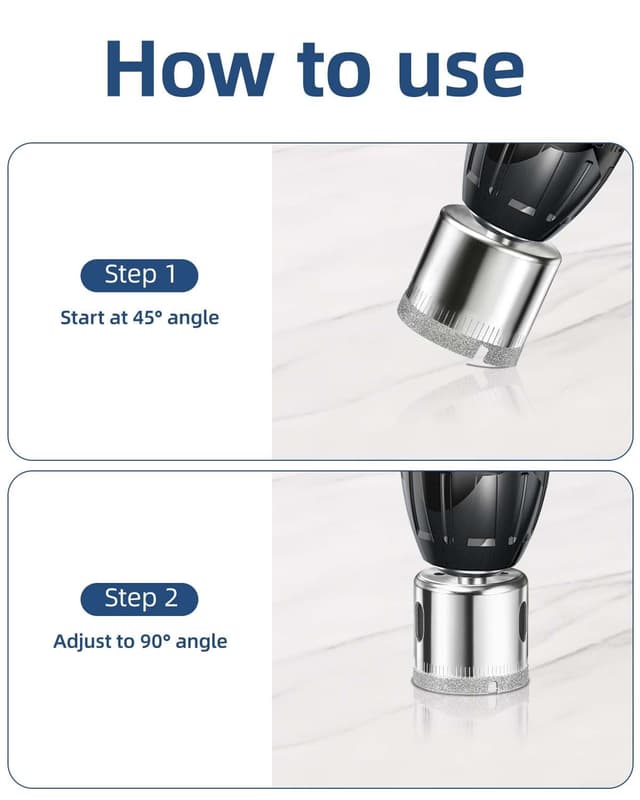 How to use

Step 1

Start at 45° angle

Step 2

Adjust to 90° angle