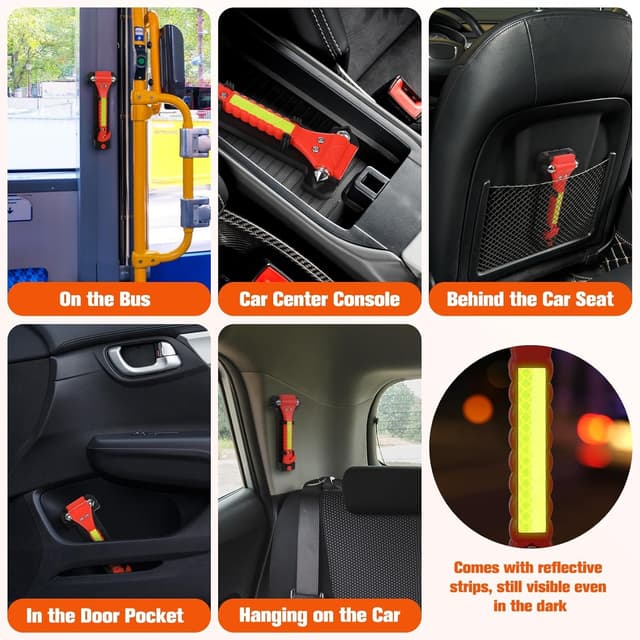 On the Bus

Car Center Console

Behind the Car Seat

In the Door Pocket

Hanging on the Car

Comes with reflective strips, still visible even in the dark