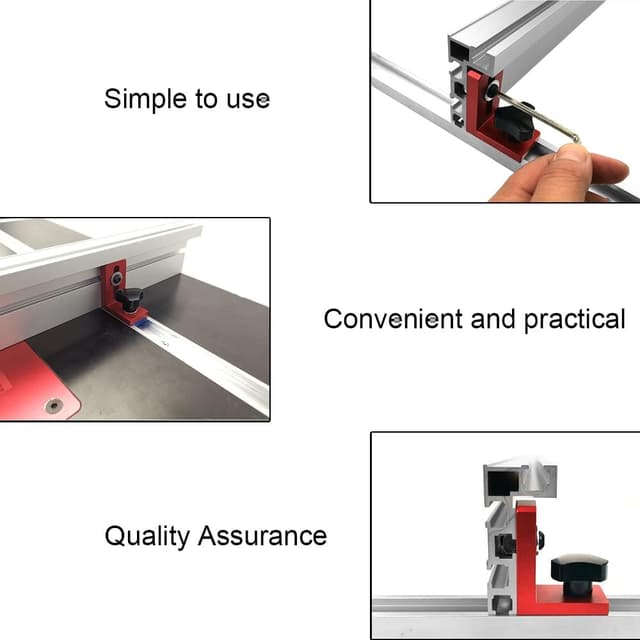 Simple to use

Convenient and practical

Quality Assurance