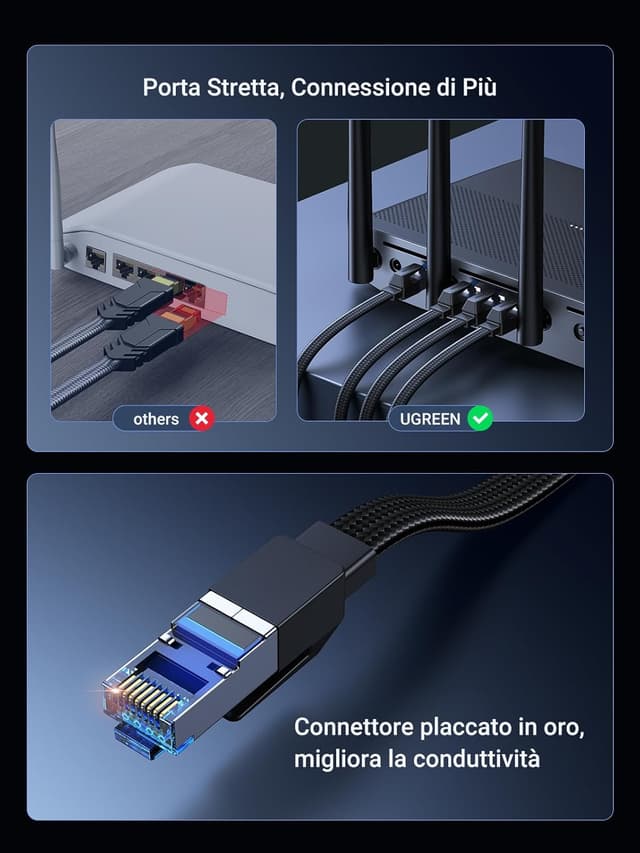 Porta Stretta, Connessione di Più

others

UGREEN

Connettore placcato in oro, migliora la conduttività