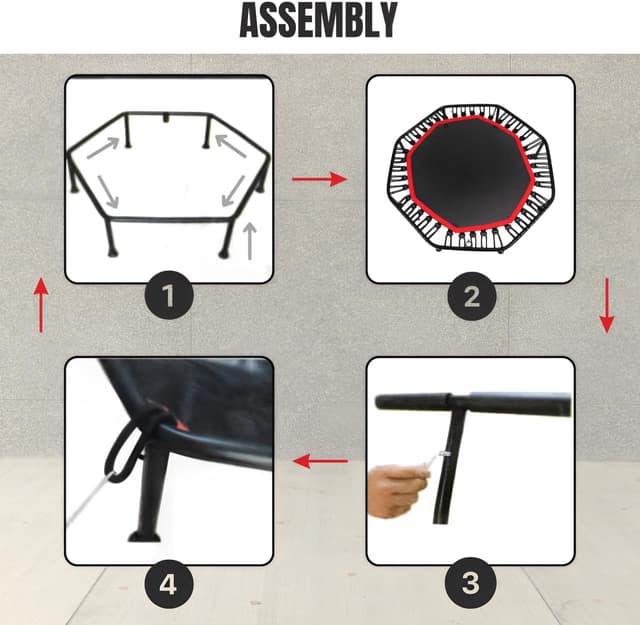 ASSEMBLY

1

2

4

3