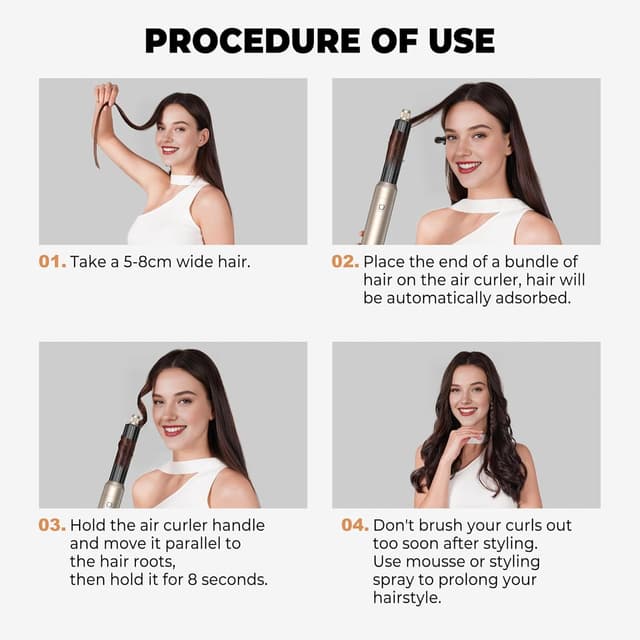 PROCEDURE OF USE

01. Take a 5-8cm wide hair.

02. Place the end of a bundle of hair on the air curler, hair will be automatically adsorbed.

03. Hold the air curler handle and move it parallel to the hair roots, then hold it for 8 seconds.

04. Don't brush your curls out too soon after styling. Use mousse or styling spray to prolong your hairstyle.