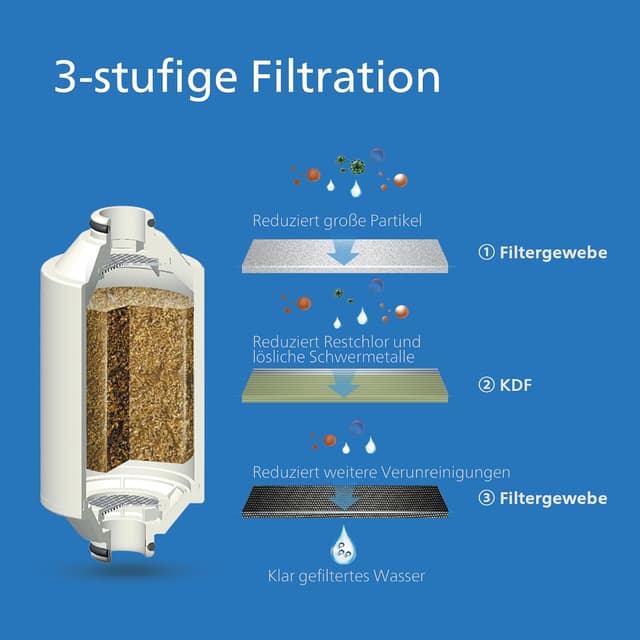 3-stufige Filtration

Reduziert große Partikel

① Filtergewebe

Reduziert Restchlor und lösliche Schwermetalle

② KDF

Reduziert weitere Verunreinigungen

③ Filtergewebe

Klar gefiltertes Wasser