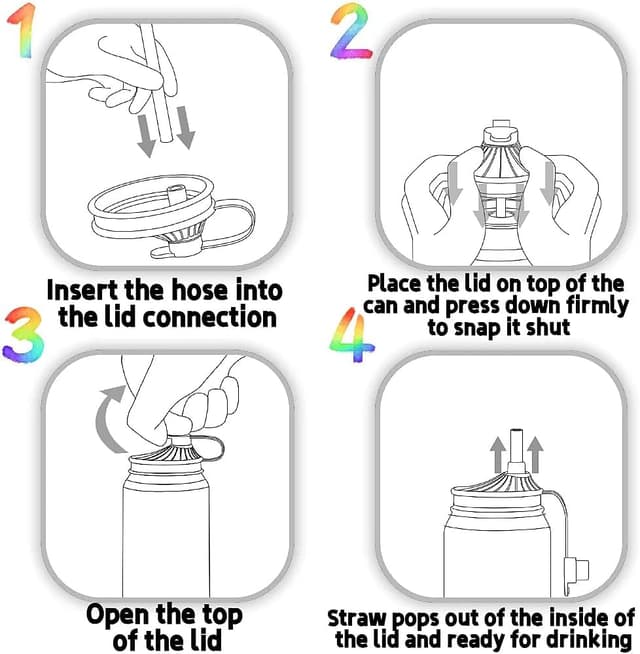 1

Insert the hose into the lid connection

2

Place the lid on top of the can and press down firmly to snap it shut

3

Open the top of the lid

4

Straw pops out of the inside of the lid and ready for drinking