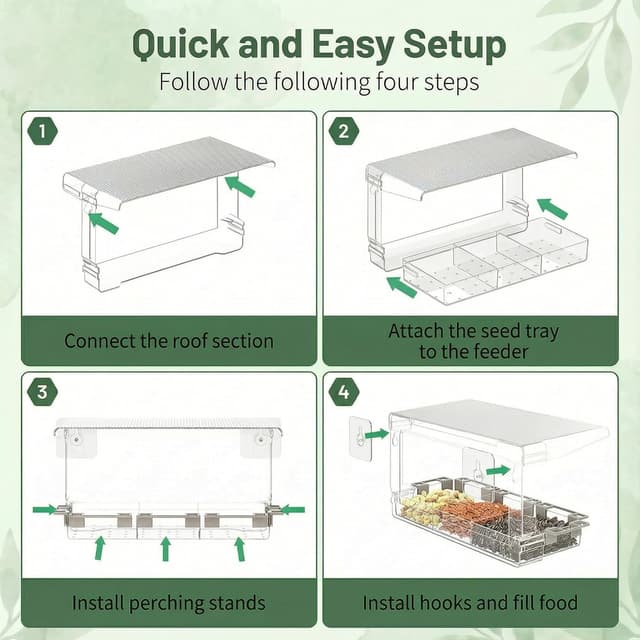 Quick and Easy Setup

Follow the following four steps

1

Connect the roof section

2

Attach the seed tray to the feeder

3

Install perching stands

4

Install hooks and fill food