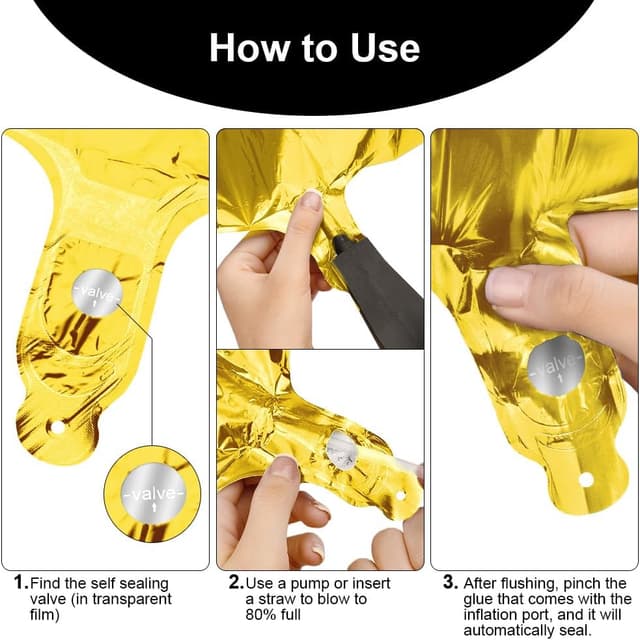 How to Use

-valve-

-valve-

-valve-

1. Find the self sealing valve (in transparent film)

2. Use a pump or insert a straw to blow to 80% full

3. After flushing, pinch the glue that comes with the inflation port, and it will automatically seal.