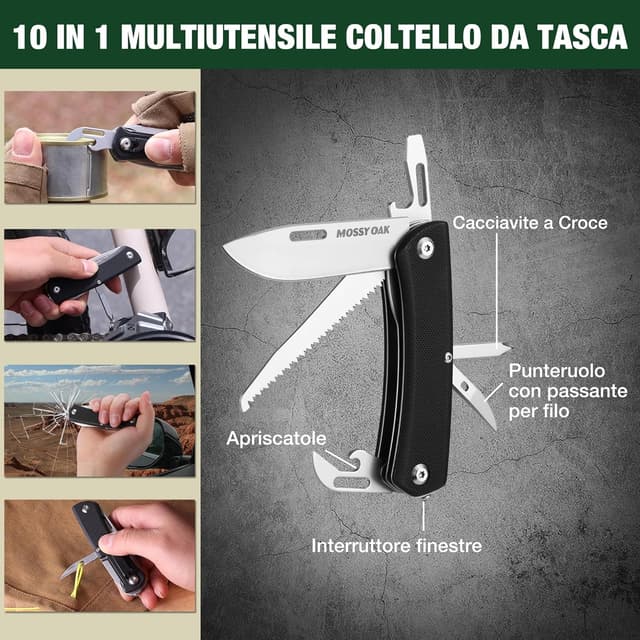 10 IN 1 MULTIUTENSILE COLTELLO DA TASCA

MOSSY OAK

Cacciavite a Croce

Punteruolo con passante per filo

Apriscatole

Interruttore finestre