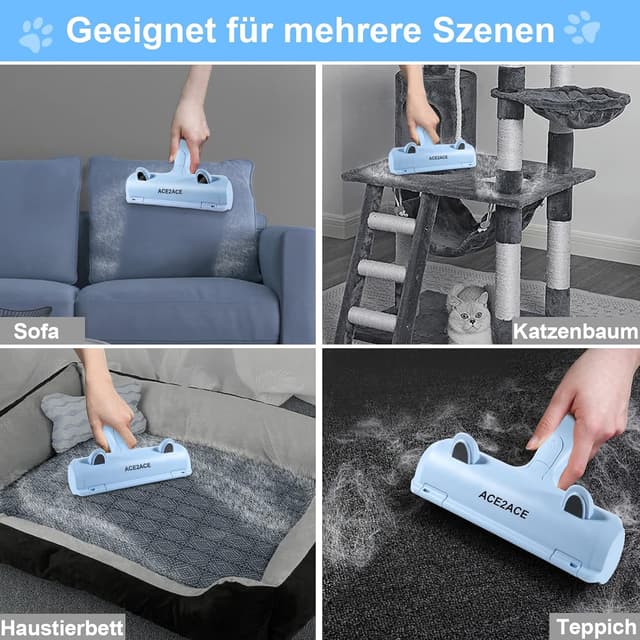 Geeignet für mehrere Szenen

ACE2ACE

Sofa

ACE2ACE

Katzenbaum

ACE2ACE

Haustierbett

ACE2ACE

Teppich