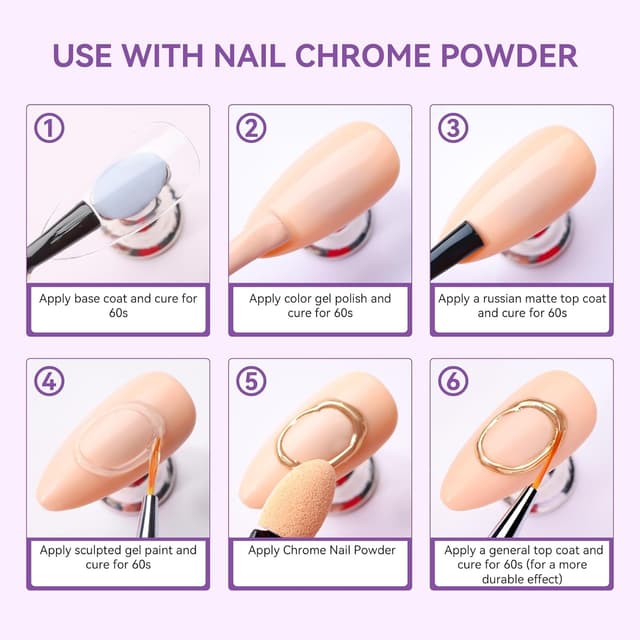 USE WITH NAIL CHROME POWDER

①
Apply base coat and cure for 60s

②
Apply color gel polish and cure for 60s

③
Apply a russian matte top coat and cure for 60s

④
Apply sculpted gel paint and cure for 60s

⑤
Apply Chrome Nail Powder

⑥
Apply a general top coat and cure for 60s (for a more durable effect)