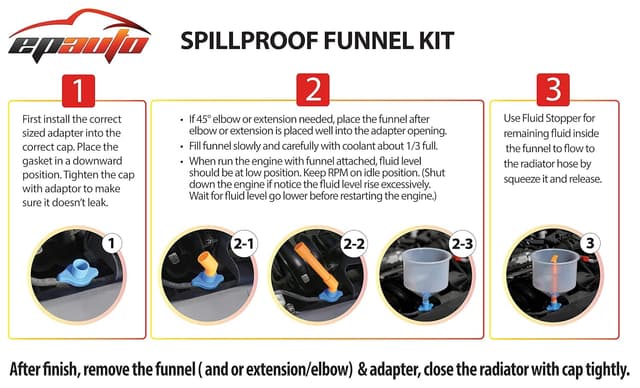 epauto

SPILLPROOF FUNNEL KIT

1

First install the correct sized adapter into the correct cap. Place the gasket in a downward position. Tighten the cap with adaptor to make sure it doesn't leak.

1

2

• If 45° elbow or extension needed, place the funnel after elbow or extension is placed well into the adapter opening.

• Fill funnel slowly and carefully with coolant about 1/3 full.

• When run the engine with funnel attached, fluid level should be at low position. Keep RPM on idle position. (Shut down the engine if notice the fluid level rise excessively. Wait for fluid level go lower before restarting the engine.)

2-1

2-2

2-3

3

Use Fluid Stopper for remaining fluid inside the funnel to flow to the radiator hose by squeeze it and release.

3

After finish, remove the funnel ( and or extension/elbow) & adapter, close the radiator with cap tightly.