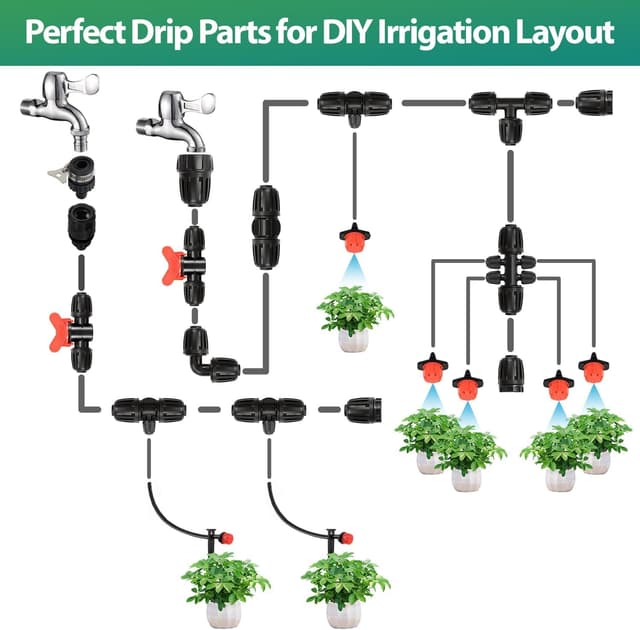 Perfect Drip Parts for DIY Irrigation Layout