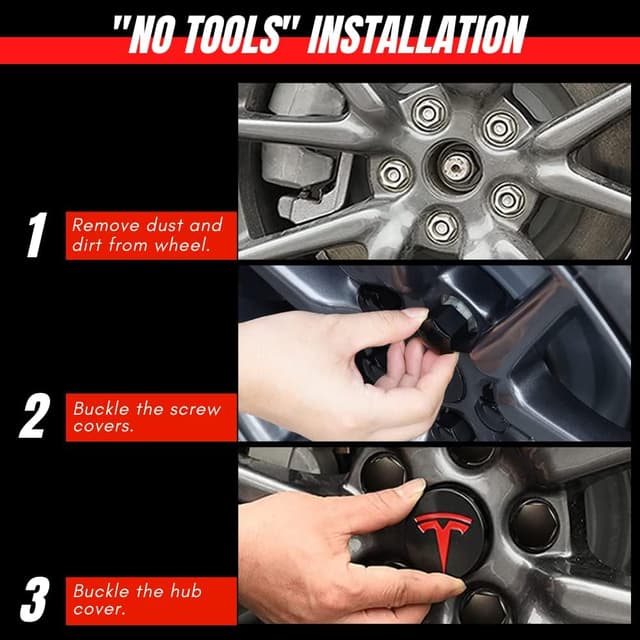 "NO TOOLS" INSTALLATION

1 Remove dust and dirt from wheel.

2 Buckle the screw covers.

3 Buckle the hub cover.