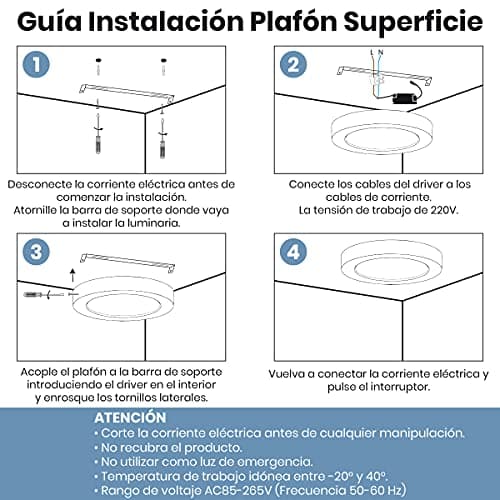 Guía Instalación Plafón Superficie

1

Desconecte la corriente eléctrica antes de comenzar la instalación. Atornille la barra de soporte donde vaya a instalar la luminaria.

2

L N

Conecte los cables del driver a los cables de corriente. La tensión de trabajo de 220V.

3

Acople el plafón a la barra de soporte introduciendo el driver en el interior y enrosque los tornillos laterales.

4

Vuelva a conectar la corriente eléctrica y pulse el interruptor.

ATENCIÓN
• Corte la corriente eléctrica antes de cualquier manipulación.
• No recubra el producto.
• No utilizar como luz de emergencia.
• Temperatura de trabajo idónea entre -20º y 40º.
• Rango de voltaje AC85-265V (Frecuencia 50-60 Hz)