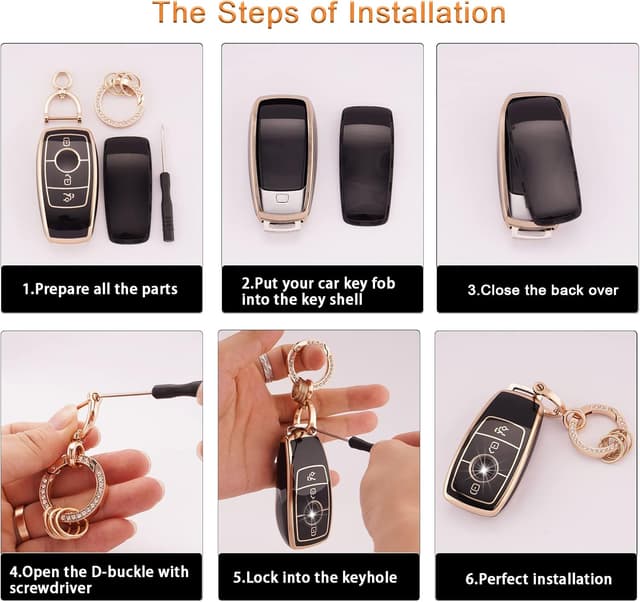 The Steps of Installation

1.Prepare all the parts

2.Put your car key fob into the key shell

3.Close the back over

4.Open the D-buckle with screwdriver

5.Lock into the keyhole

6.Perfect installation