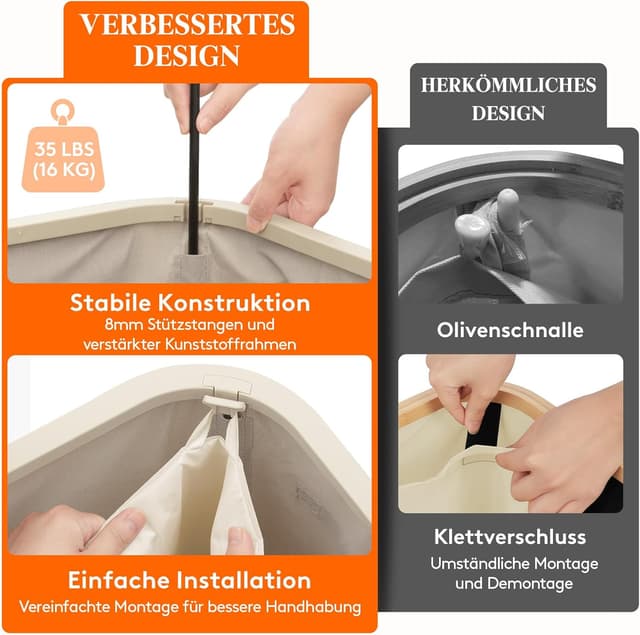 VERBESSERTES DESIGN

35 LBS (16 KG)

Stabile Konstruktion
8mm Stützstangen und verstärkter Kunststoffrahmen

Einfache Installation
Vereinfachte Montage für bessere Handhabung

HERKÖMMLICHES DESIGN

Olivenschnalle

Klettverschluss
Umständliche Montage und Demontage