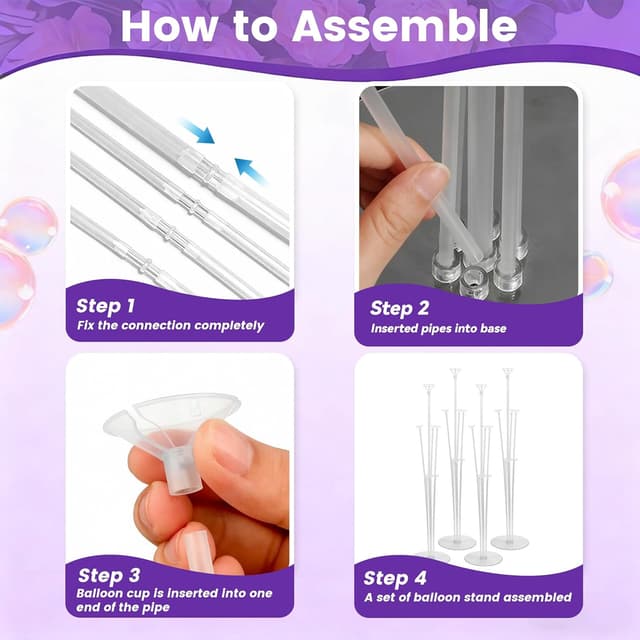 How to Assemble

Step 1
Fix the connection completely

Step 2
Inserted pipes into base

Step 3
Balloon cup is inserted into one end of the pipe

Step 4
A set of balloon stand assembled