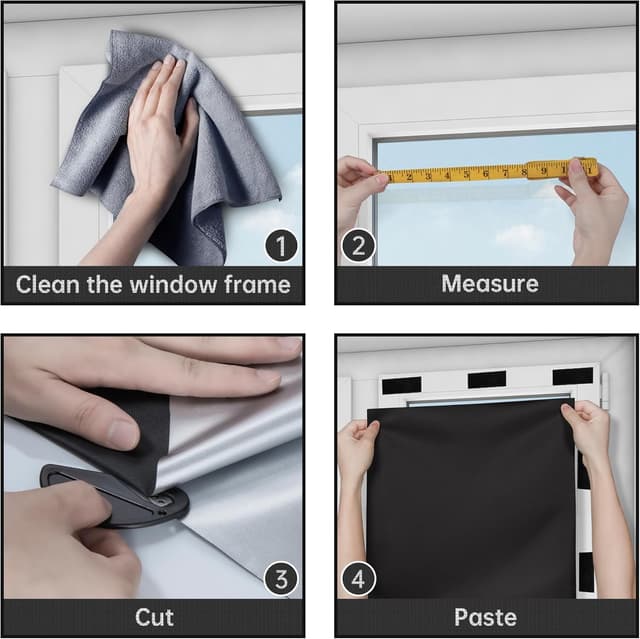 1
Clean the window frame

1 2 3 4 5 6 7 8 9 1 1
2
Measure

3
Cut

4
Paste