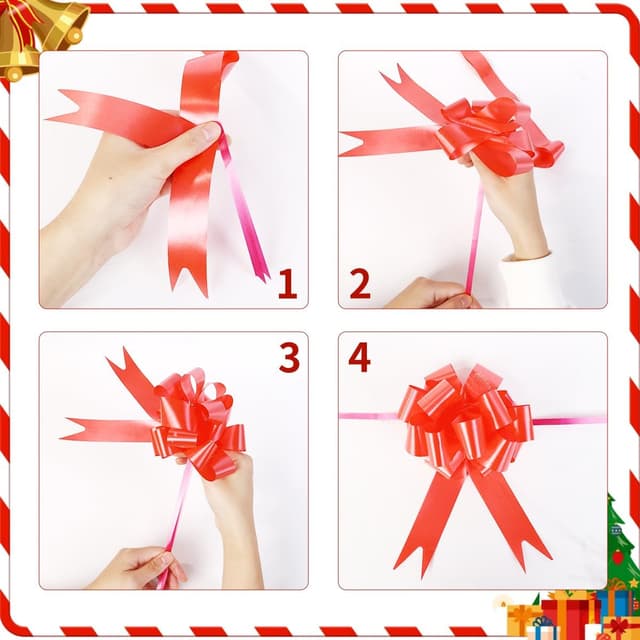 1

2

3

4