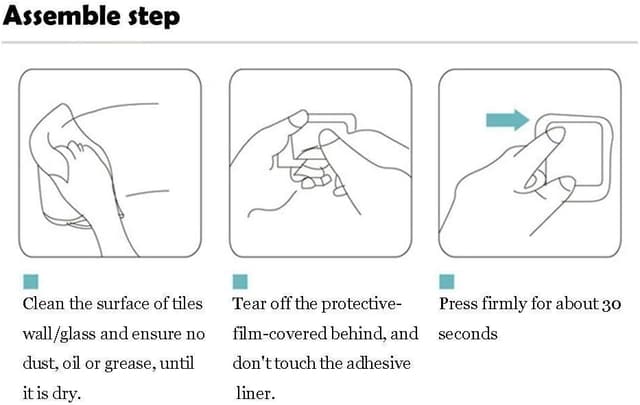 Assemble step

Clean the surface of tiles wall/glass and ensure no dust, oil or grease, until it is dry.

Tear off the protective-film-covered behind, and don't touch the adhesive liner.

Press firmly for about 30 seconds