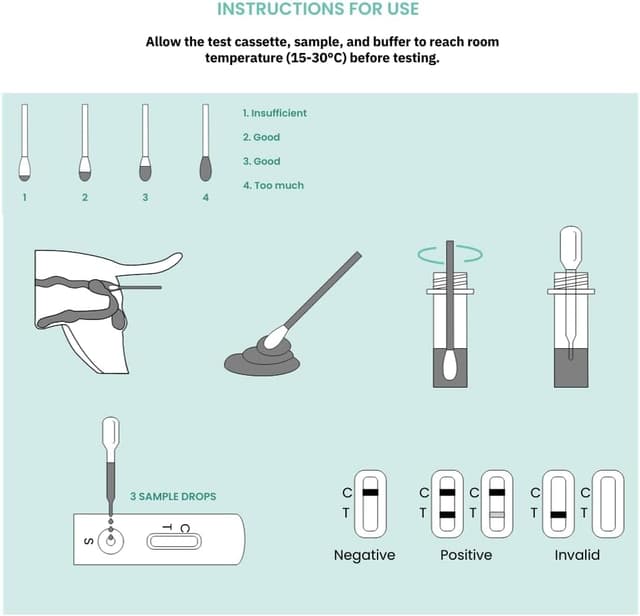 INSTRUCTIONS FOR USE

Allow the test cassette, sample, and buffer to reach room temperature (15-30°C) before testing.

1 2 3 4

1. Insufficient
2. Good
3. Good
4. Too much

3 SAMPLE DROPS

S T C

C T

Negative

C T C T

Positive

C T C T

Invalid