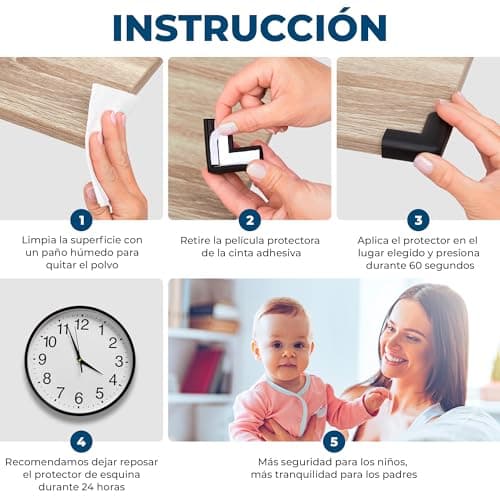 INSTRUCCIÓN

1
Limpia la superficie con un paño húmedo para quitar el polvo

2
Retire la película protectora de la cinta adhesiva

3
Aplica el protector en el lugar elegido y presiona durante 60 segundos

12 1 2 3 4 5 6 7 8 9 10 11

4
Recomendamos dejar reposar el protector de esquina durante 24 horas

5
Más seguridad para los niños, más tranquilidad para los padres