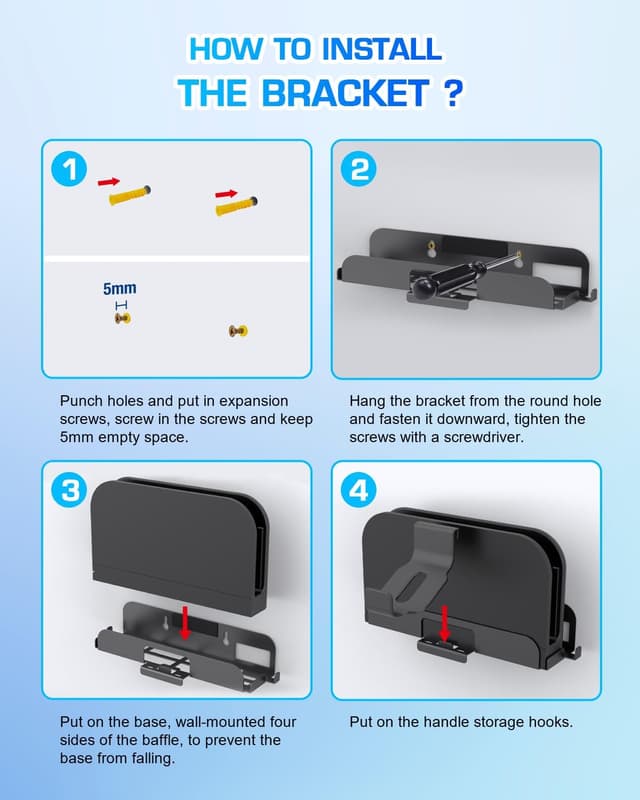 HOW TO INSTALL
THE BRACKET ?

1

5mm

Punch holes and put in expansion screws, screw in the screws and keep 5mm empty space.

2

Hang the bracket from the round hole and fasten it downward, tighten the screws with a screwdriver.

3

Put on the base, wall-mounted four sides of the baffle, to prevent the base from falling.

4

Put on the handle storage hooks.