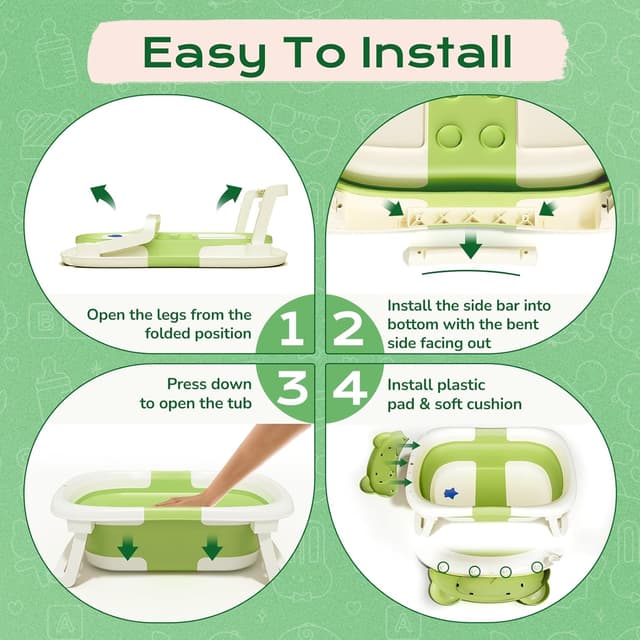 Easy To Install

Open the legs from the folded position

1

2

Install the side bar into bottom with the bent side facing out

Press down to open the tub

3

4

Install plastic pad & soft cushion