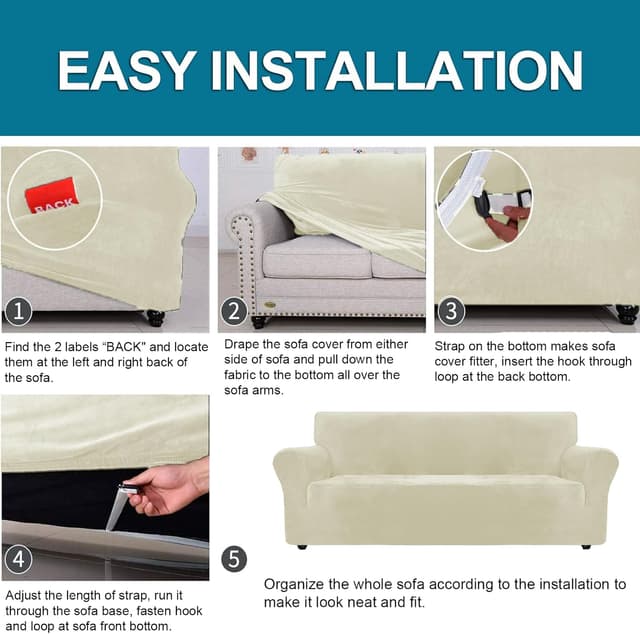 EASY INSTALLATION

BACK

1

Find the 2 labels "BACK" and locate them at the left and right back of the sofa.

2

Drape the sofa cover from either side of sofa and pull down the fabric to the bottom all over the sofa arms.

3

Strap on the bottom makes sofa cover fitter, insert the hook through loop at the back bottom.

4

Adjust the length of strap, run it through the sofa base, fasten hook and loop at sofa front bottom.

5

Organize the whole sofa according to the installation to make it look neat and fit.