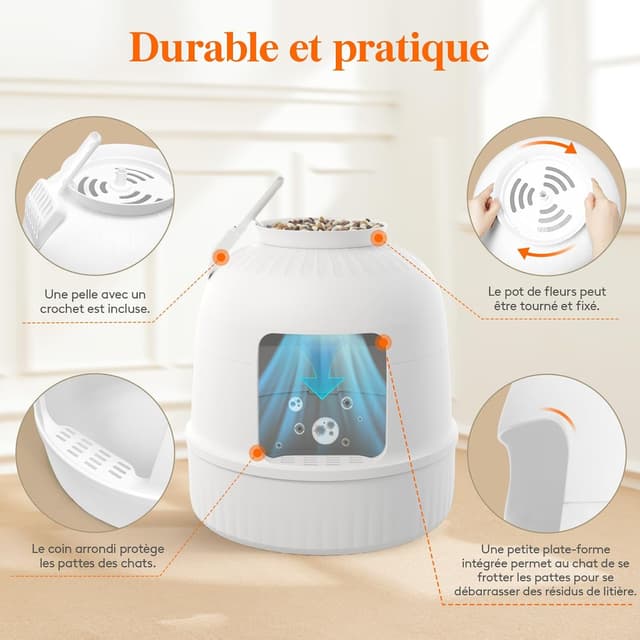 Durable et pratique

Une pelle avec un crochet est incluse.

Le pot de fleurs peut être tourné et fixé.

Le coin arrondi protège les pattes des chats.

Une petite plate-forme intégrée permet au chat de se frotter les pattes pour se débarrasser des résidus de litière.